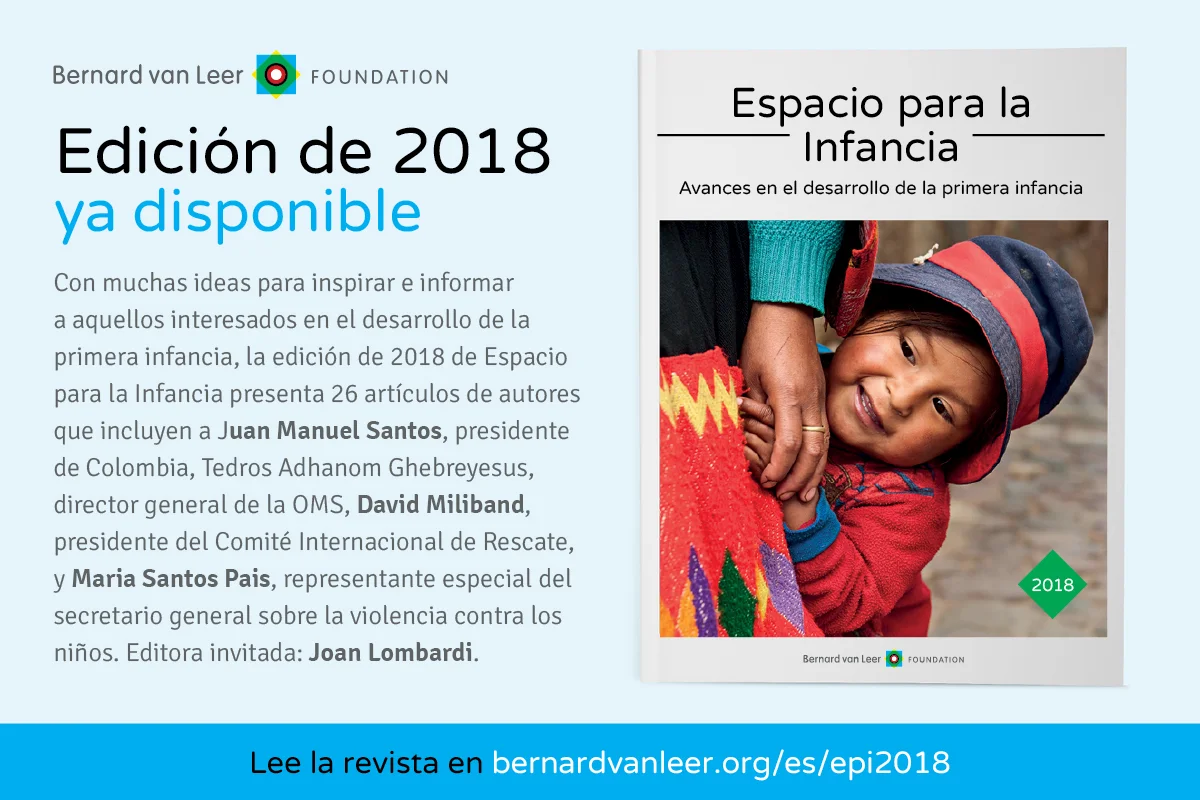 Bernard van Leer FOUNDATION

Edición de 2018
ya disponible

Con muchas ideas para inspirar e informar a aquellos interesados en el desarrollo de la primera infancia, la edición de 2018 de Espacio para la Infancia presenta 26 artículos de autores que incluyen a Juan Manuel Santos, presidente de Colombia, Tedros Adhanom Ghebreyesus, director general de la OMS, David Miliband, presidente del Comité Internacional de Rescate, y Maria Santos Pais, representante especial del secretario general sobre la violencia contra los niños. Editora invitada: Joan Lombardi.

Espacio para la Infancia

Avances en el desarrollo de la primera infancia

2018

Bernard van Leer FOUNDATION

Lee la revista en bernardvanleer.org/es/epi2018